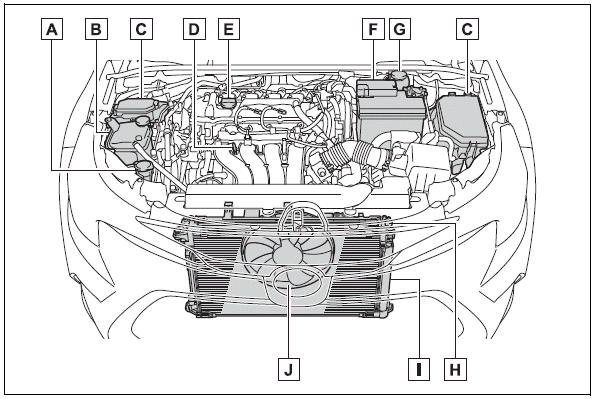 A B C D E F G C
J I H